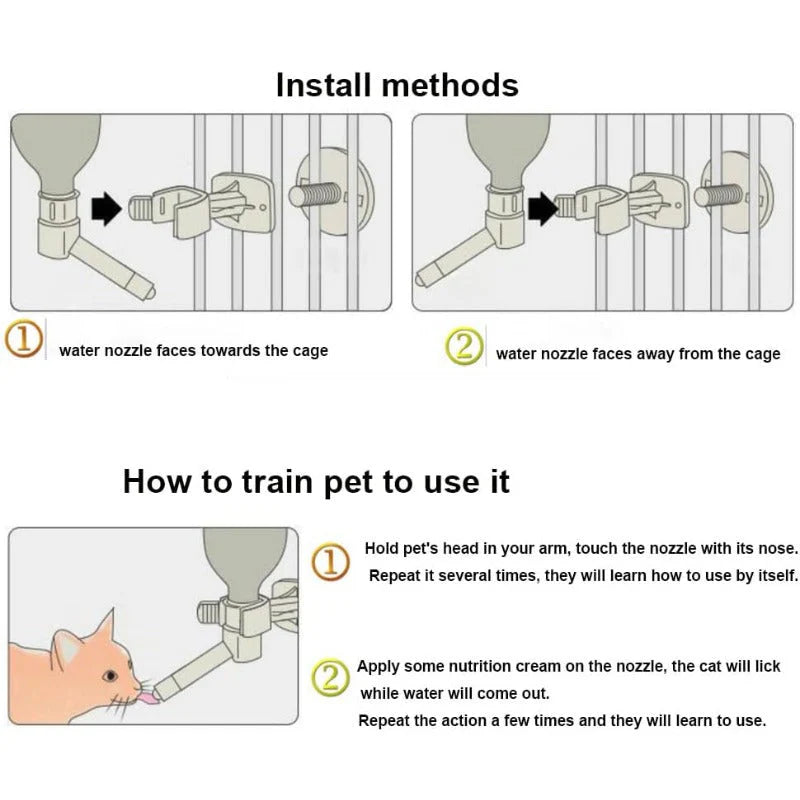 Install methods

① water nozzle faces towards the cage

② water nozzle faces away from the cage

How to train pet to use it

① Hold pet's head in your arm, touch the nozzle with its nose. Repeat it several times, they will learn how to use by itself.

② Apply some nutrition cream on the nozzle, the cat will lick while water will come out.
Repeat the action a few times and they will learn to use.