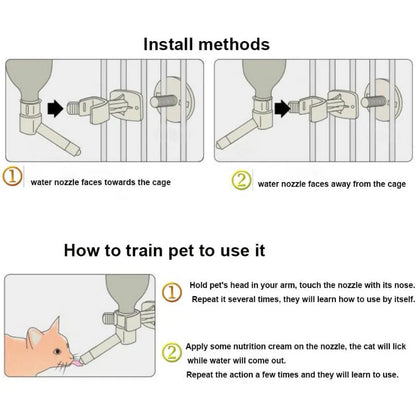 Install methods

① water nozzle faces towards the cage

② water nozzle faces away from the cage

How to train pet to use it

① Hold pet's head in your arm, touch the nozzle with its nose. Repeat it several times, they will learn how to use by itself.

② Apply some nutrition cream on the nozzle, the cat will lick while water will come out. Repeat the action a few times and they will learn to use.