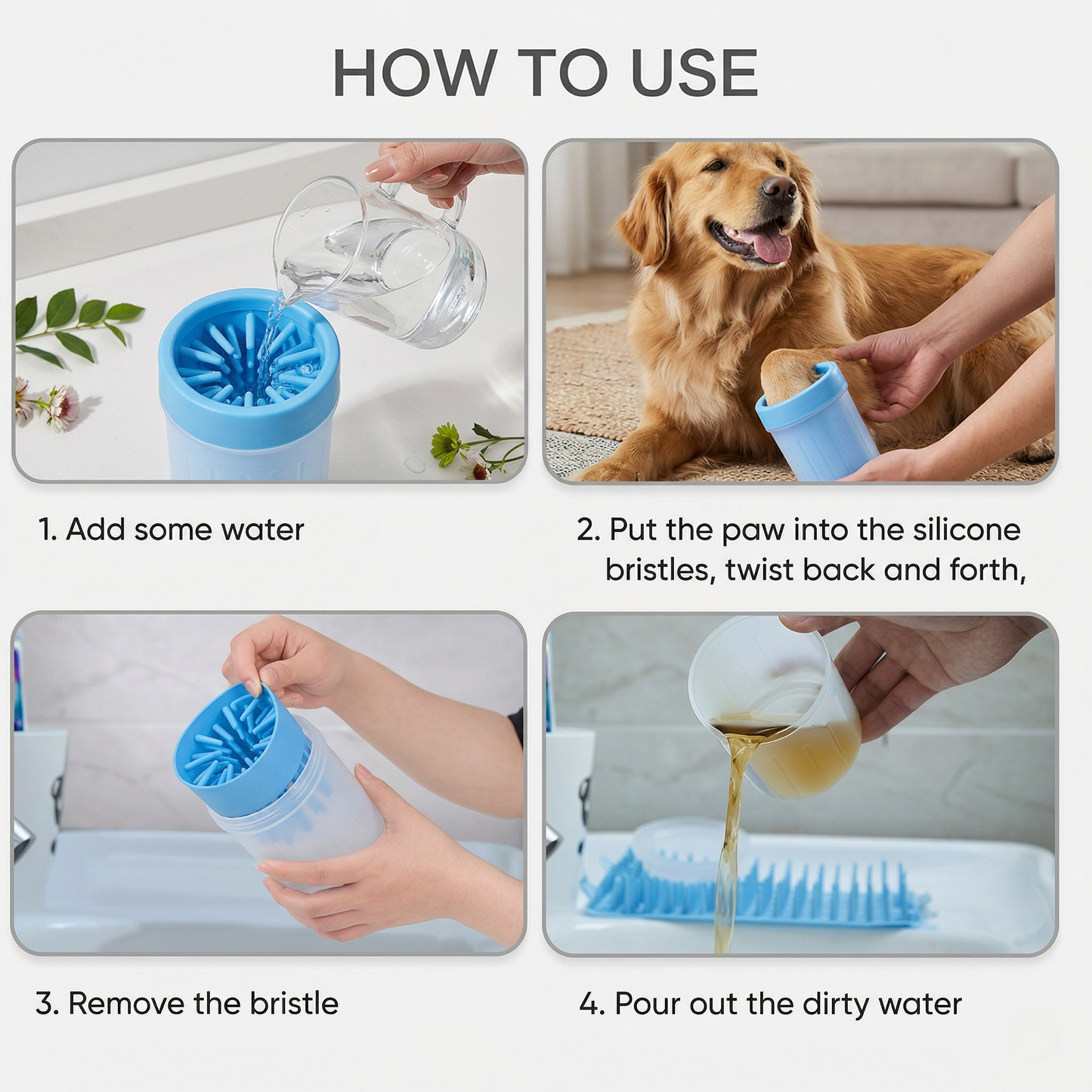 HOW TO USE

1. Add some water

2. Put the paw into the silicone bristles, twist back and forth,

3. Remove the bristle

4. Pour out the dirty water