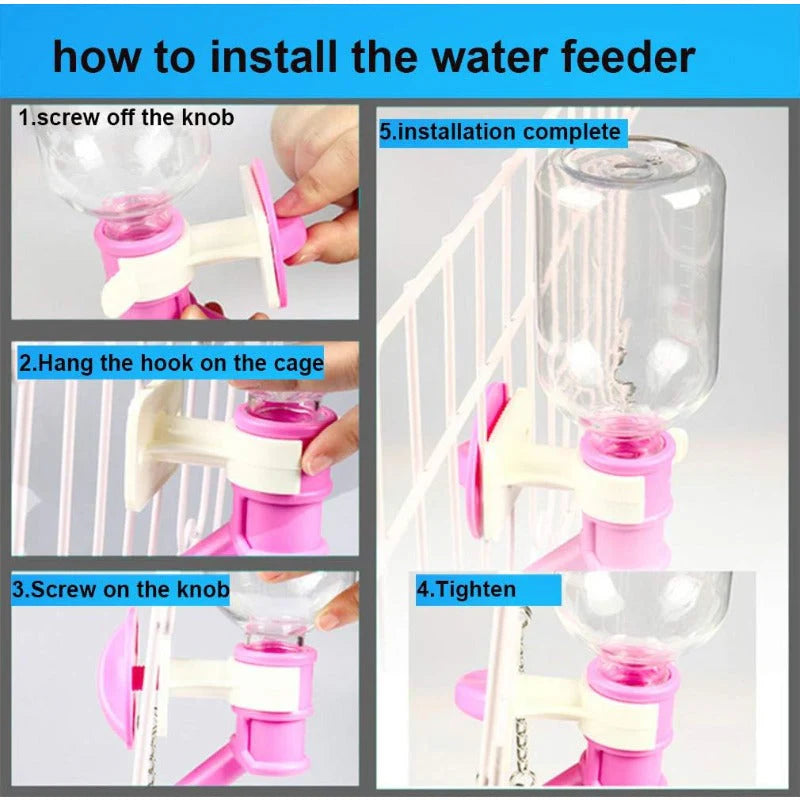 how to install the water feeder

1.screw off the knob

2.Hang the hook on the cage

3.Screw on the knob

4.Tighten

5.installation complete