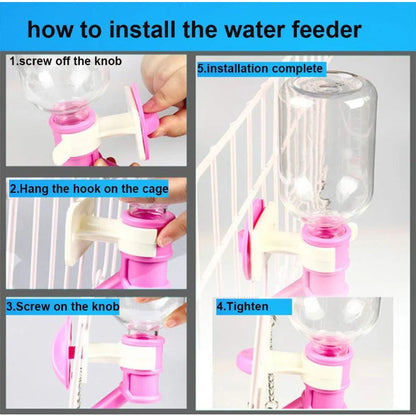 how to install the water feeder

1.screw off the knob

2.Hang the hook on the cage

3.Screw on the knob

5.installation complete

4.Tighten